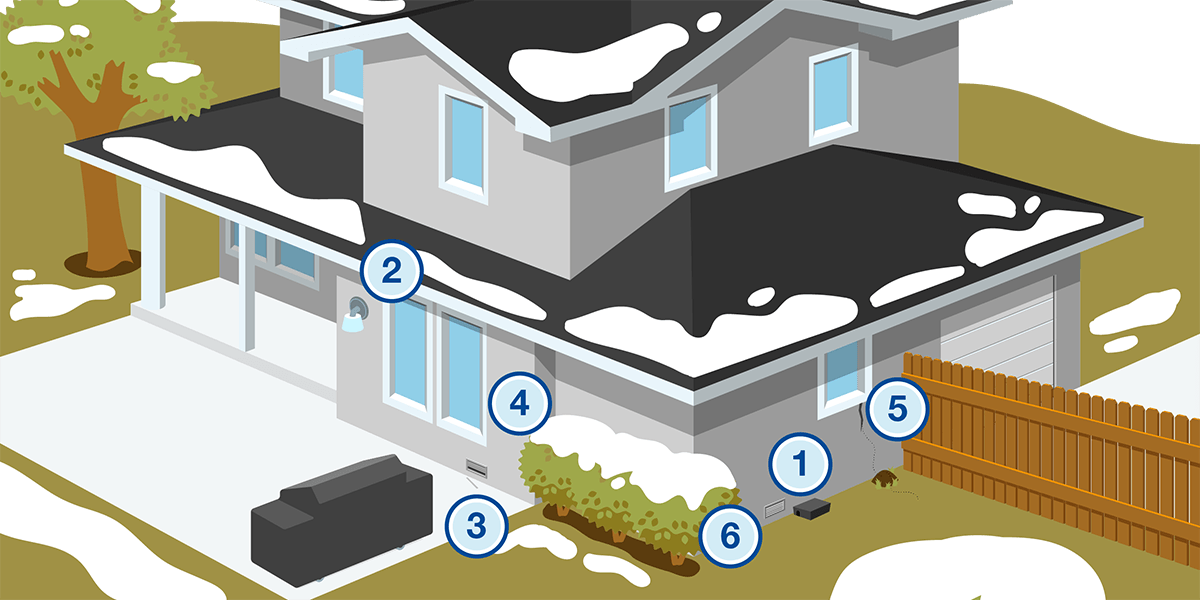 2
4
5
1
3
6